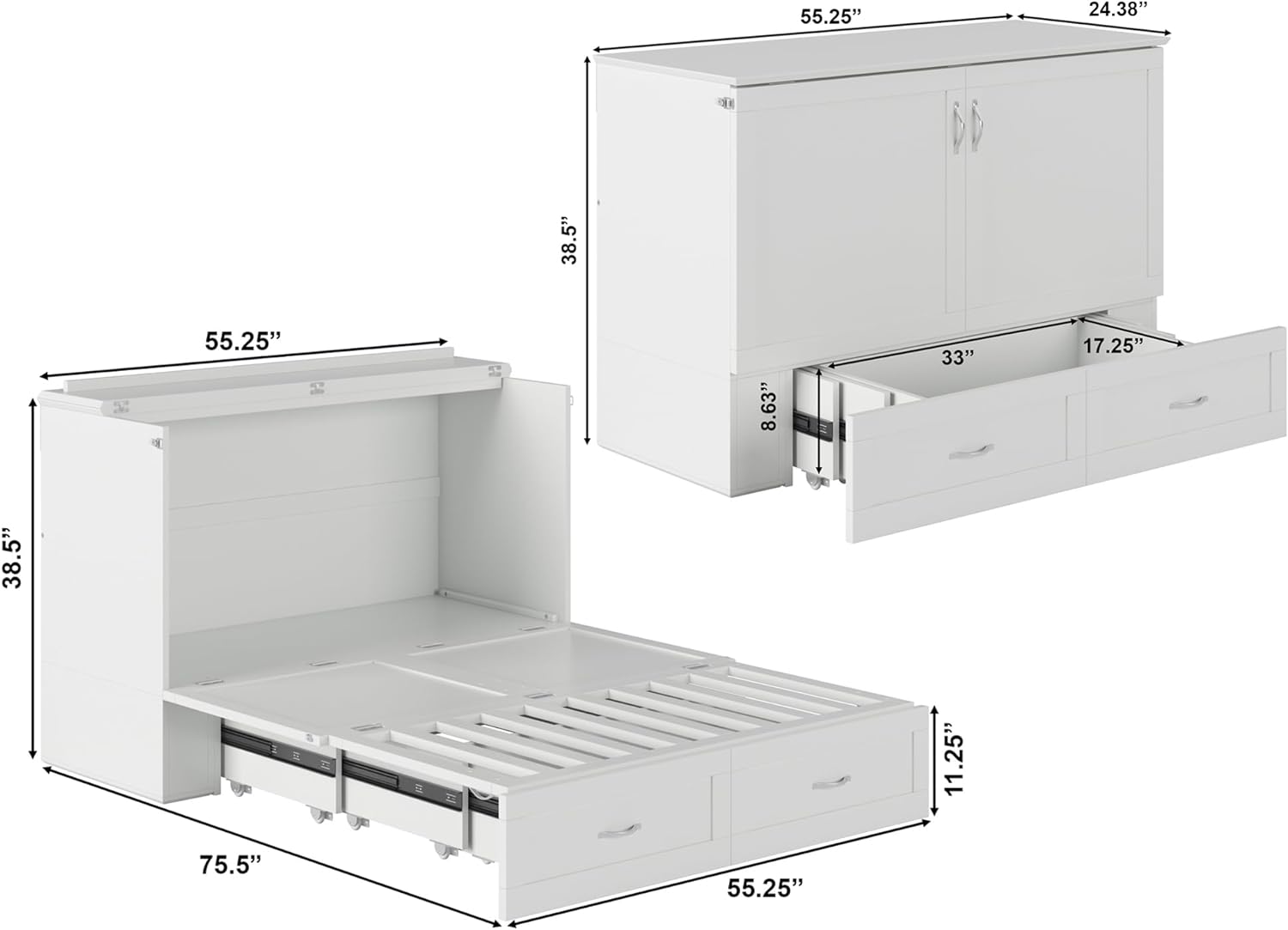 55.25”
24.38”
38.5”
33”
17.25”
8.63”
55.25”
38.5”
11.25”
75.5”
55.25”