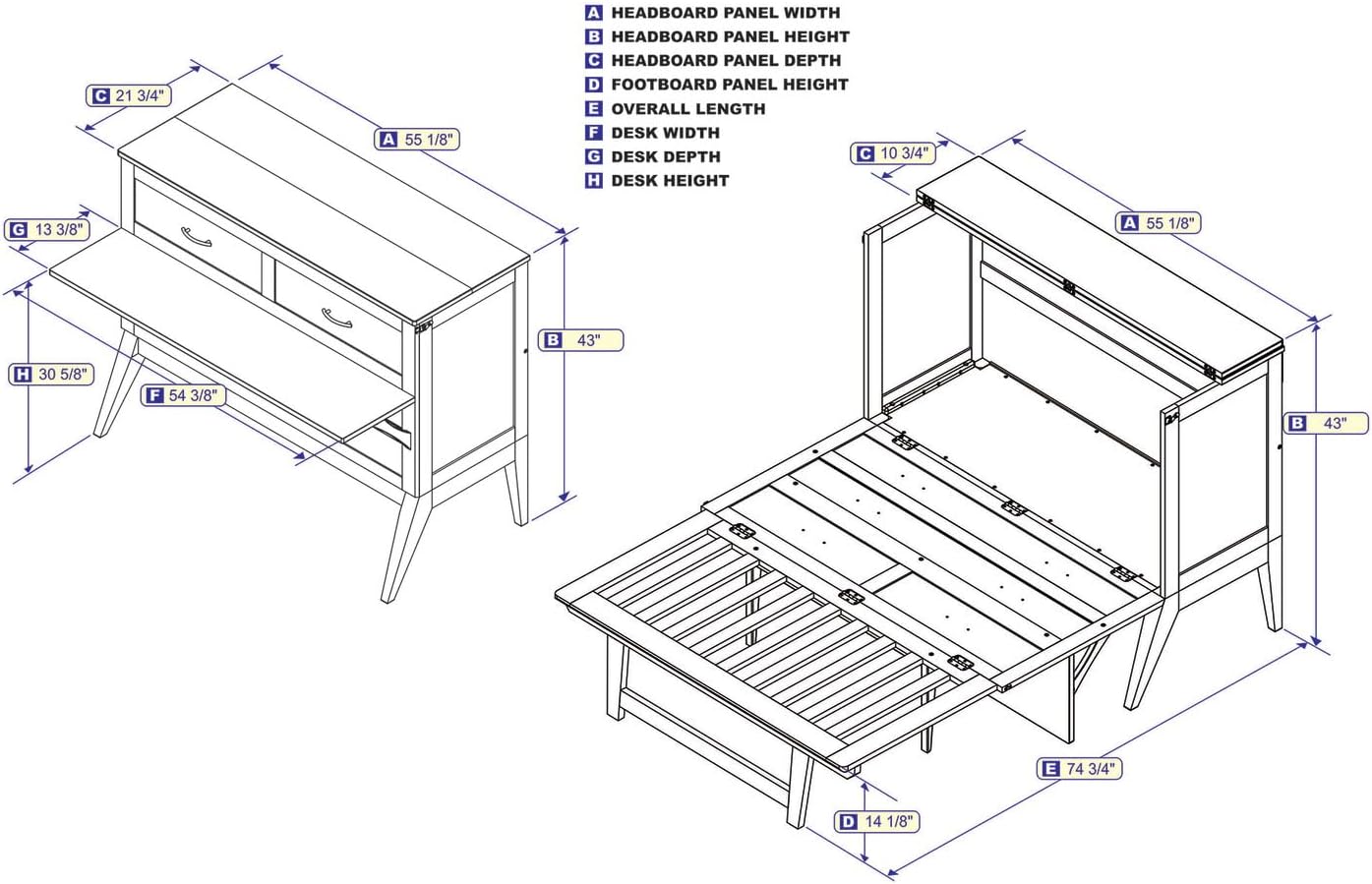 A HEADBOARD PANEL WIDTH
B HEADBOARD PANEL HEIGHT
C HEADBOARD PANEL DEPTH
D FOOTBOARD PANEL HEIGHT
E OVERALL LENGTH
F DESK WIDTH
G DESK DEPTH
H DESK HEIGHT

C 21 3/4"
A 55 1/8"
G 13 3/8"
B 43"
H 30 5/8"
F 54 3/8"

C 10 3/4"
A 55 1/8"
B 43"
E 74 3/4"
D 14 1/8"