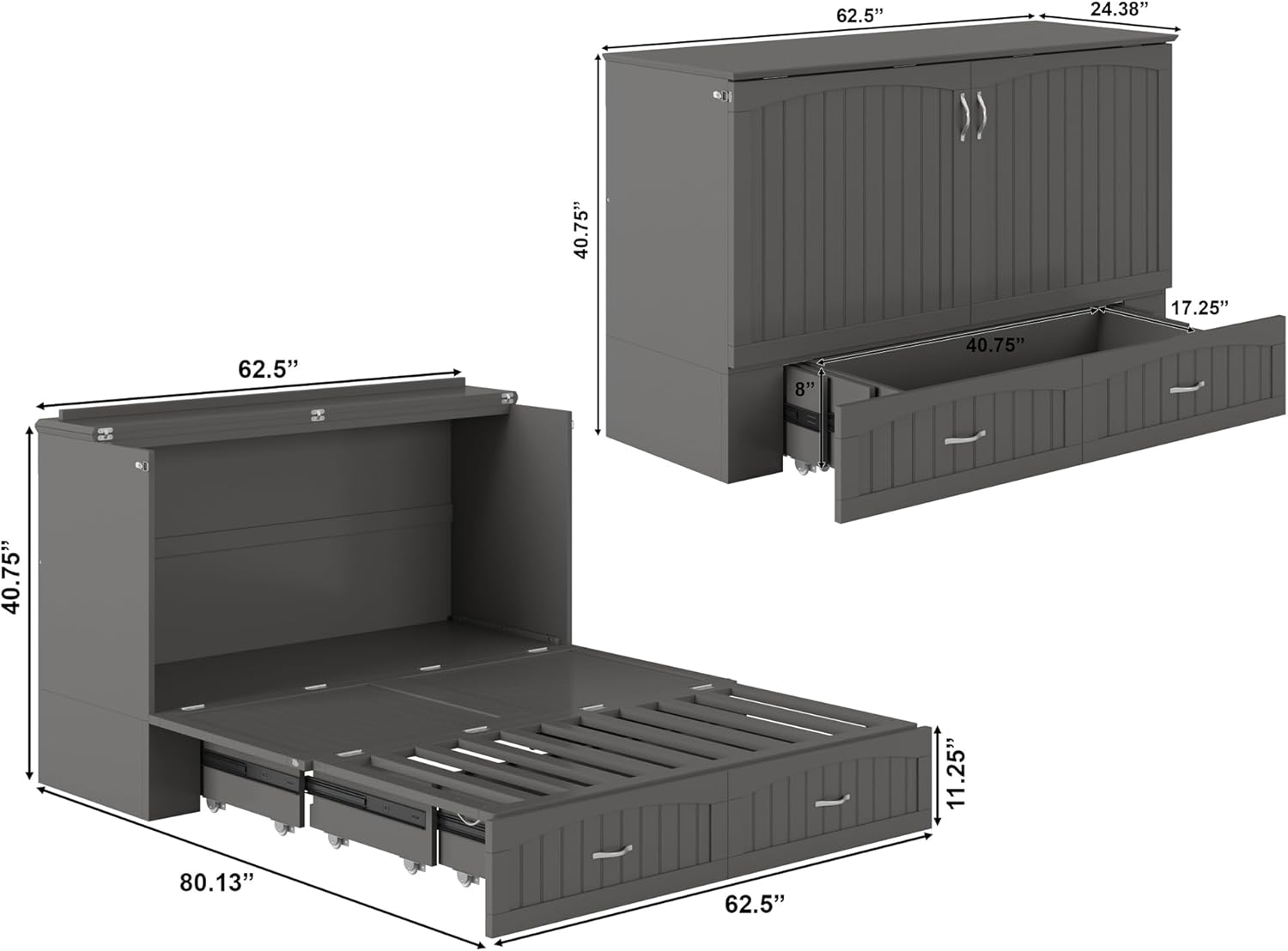 62.5”
24.38”
40.75”
17.25”
40.75”
8”
62.5”
40.75”
11.25”
80.13”
62.5”