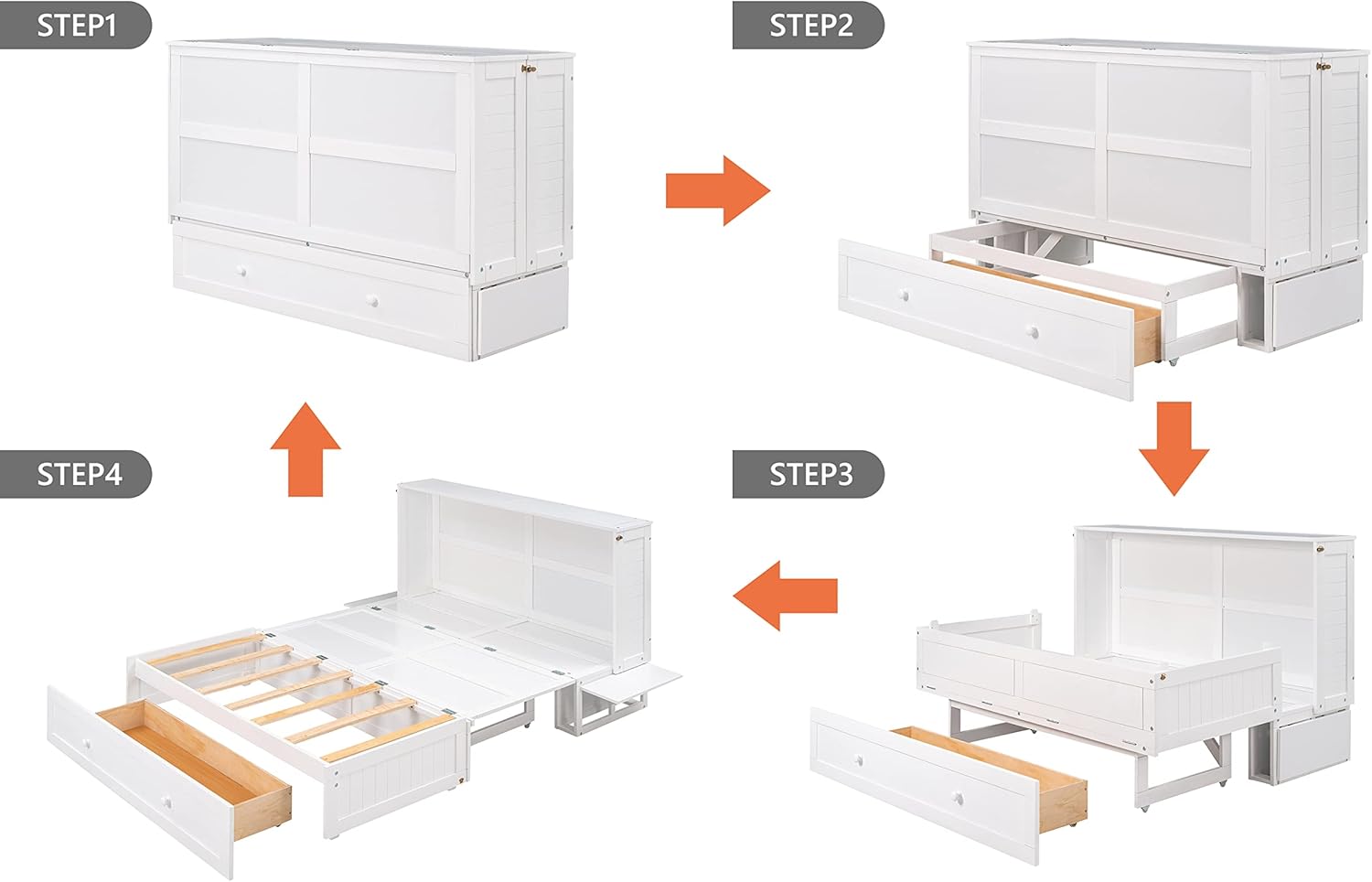 STEP1

STEP2

STEP4

STEP3