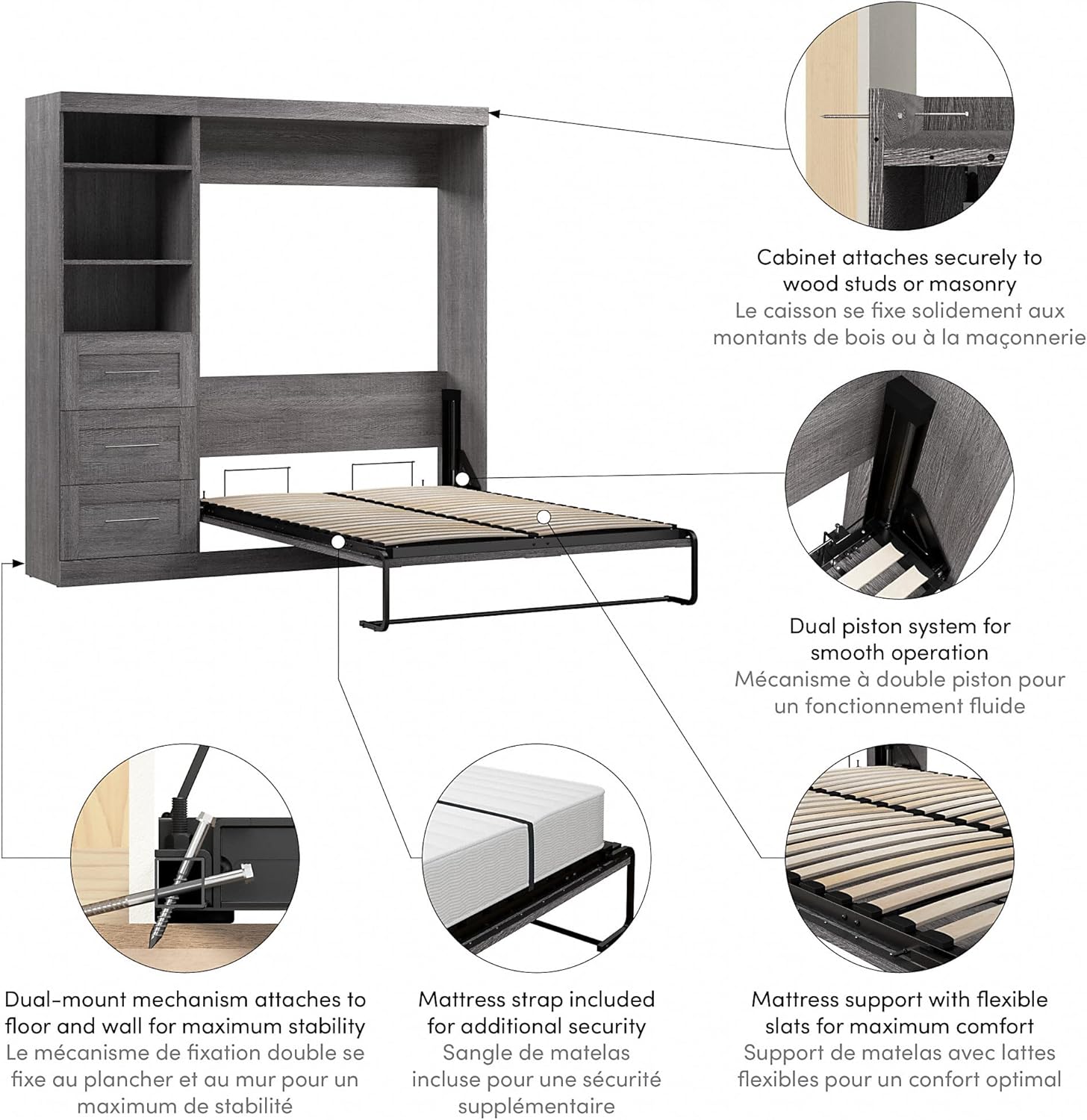 Cabinet attaches securely to wood studs or masonry
Le caisson se fixe solidement aux montants de bois ou à la maçonnerie

Dual piston system for smooth operation
Mécanisme à double piston pour un fonctionnement fluide

Dual-mount mechanism attaches to floor and wall for maximum stability
Le mécanisme de fixation double se fixe au plancher et au mur pour un maximum de stabilité

Mattress strap included for additional security
Sangle de matelas incluse pour une sécurité supplémentaire

Mattress support with flexible slats for maximum comfort
Support de matelas avec lattes flexibles pour un confort optimal