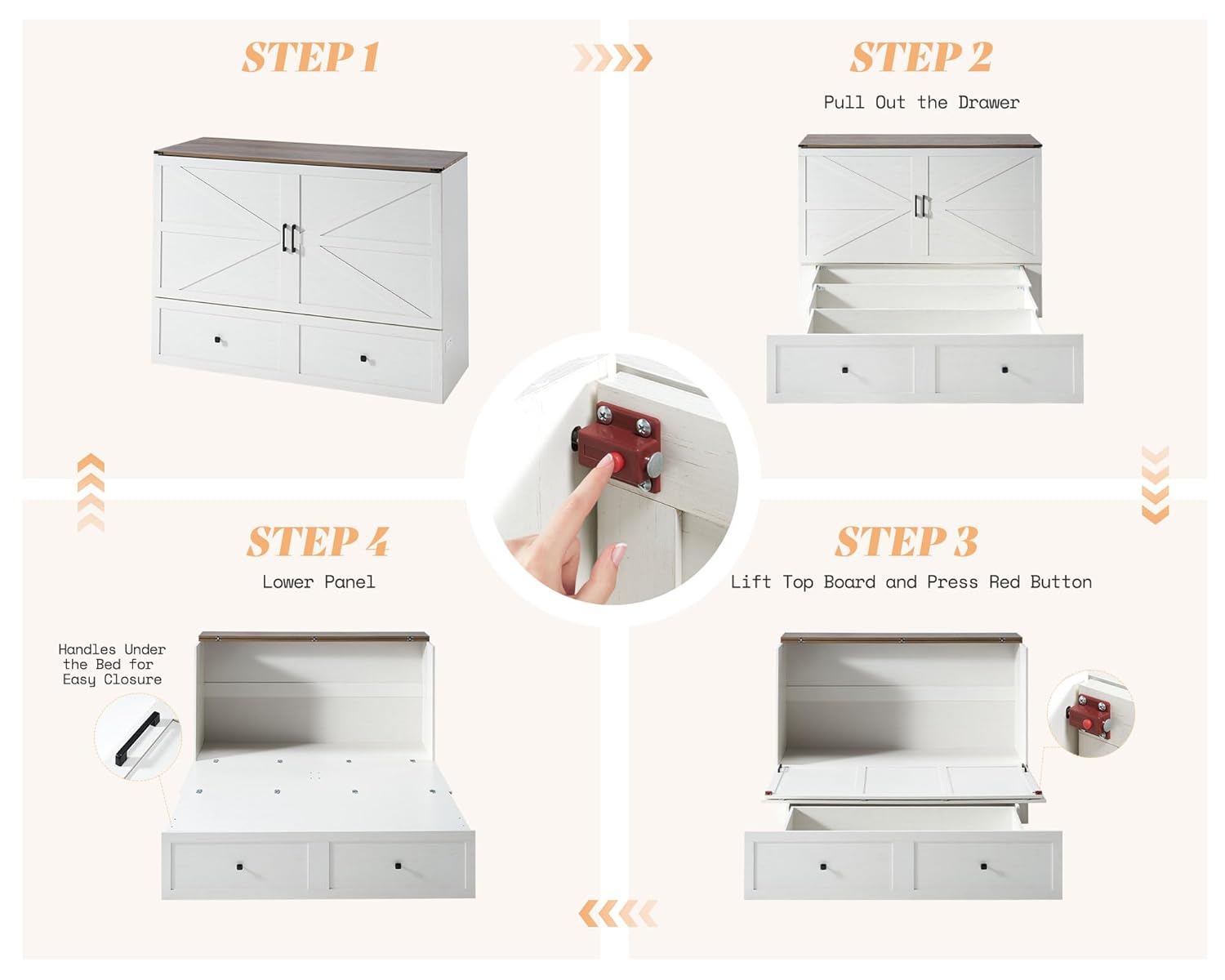 STEP 1

STEP 2

Pull Out the Drawer

STEP 4

Lower Panel

Handles Under the Bed for Easy Closure

STEP 3

Lift Top Board and Press Red Button