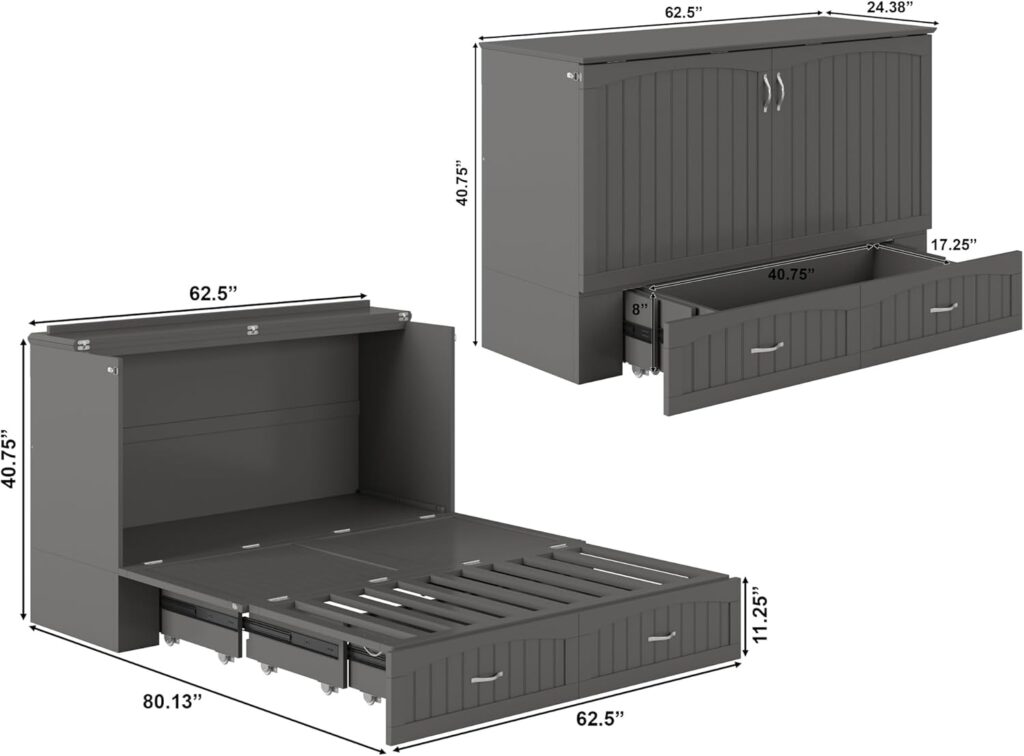 62.5”
24.38”
40.75”
17.25”
40.75”
8”
62.5”
40.75”
11.25”
80.13”
62.5”