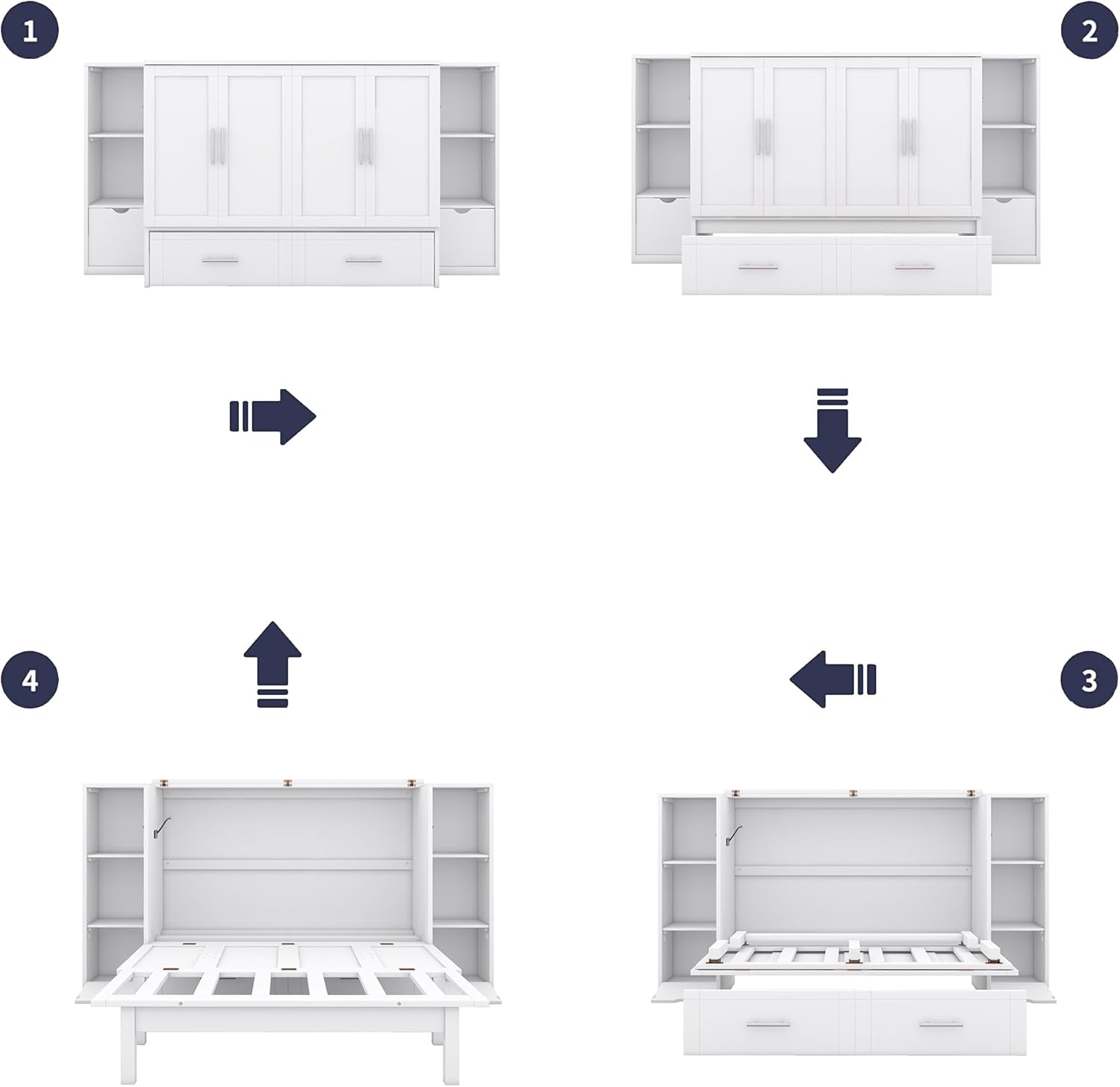 1

2

4

3